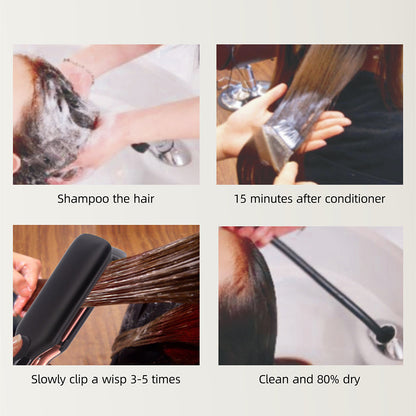 Shampoo the hair

15 minutes after conditioner

Slowly clip a wisp 3-5 times

Clean and 80% dry